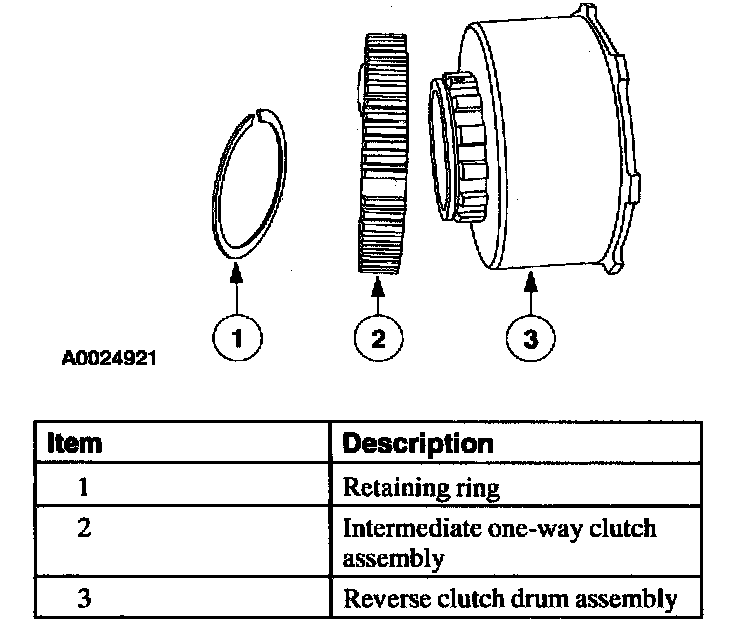 1

2

3

A0024921

| Item | Description |
|---|---|
| 1 | Retaining ring |
| 2 | Intermediate one-way clutch assembly |
| 3 | Reverse clutch drum assembly |