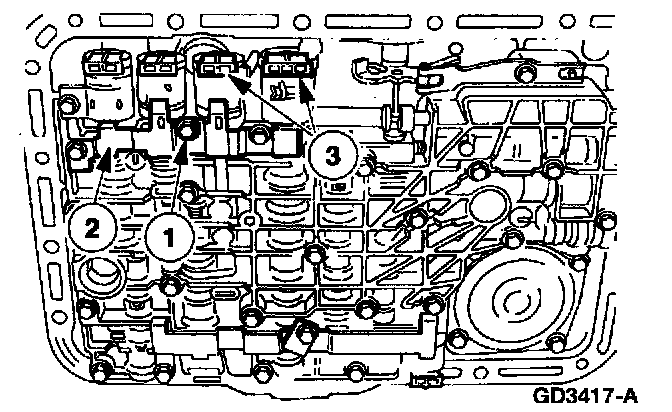 3
2
1
GD3417-A