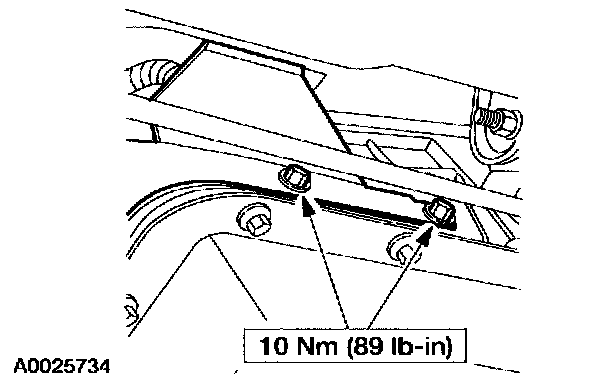 10 Nm (89 lb-in)

A0025734