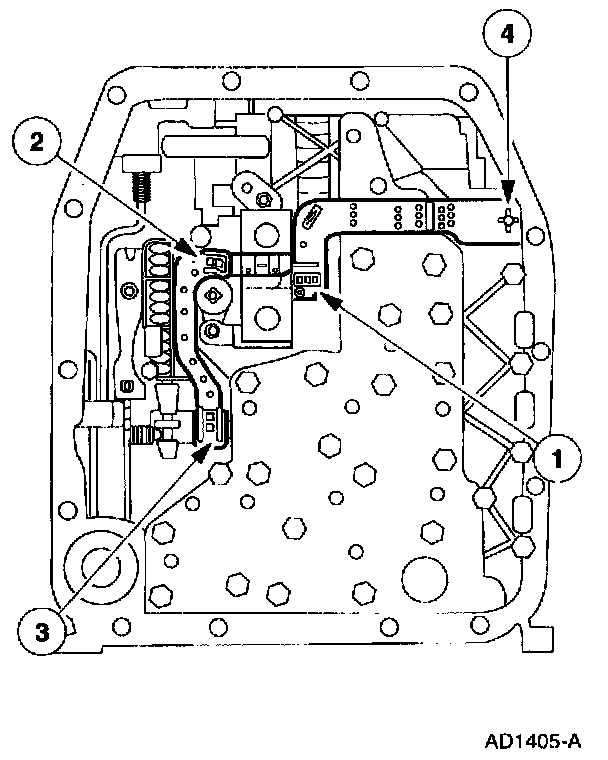 4
2
1
3
AD1405-A