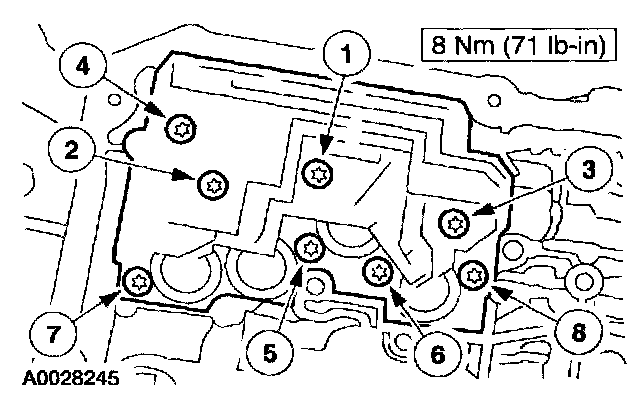 8 Nm (71 lb-in)

4

1

2

3

7

5

6

8

A0028245