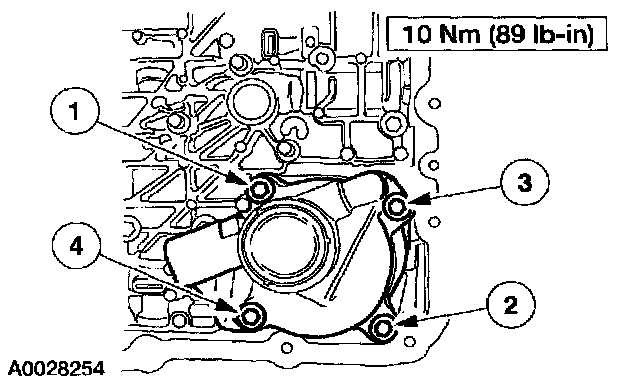 10 Nm (89 lb-in)

1

3

4

2

A0028254