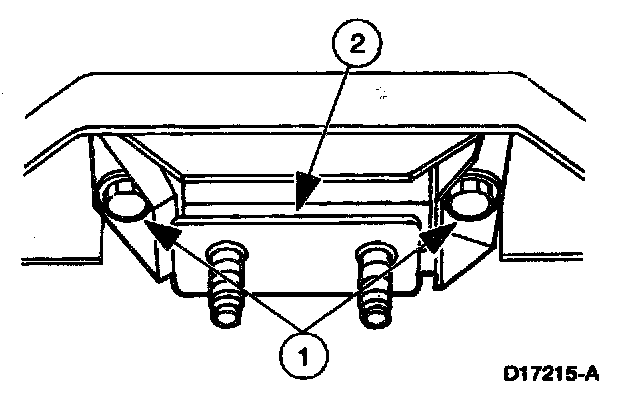 2

1

D17215-A