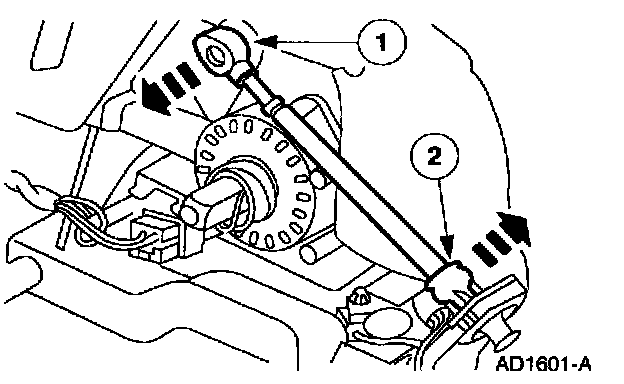 1
2
AD1601-A