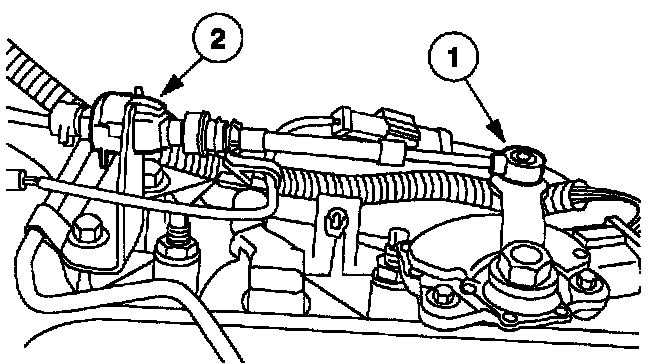 2

1