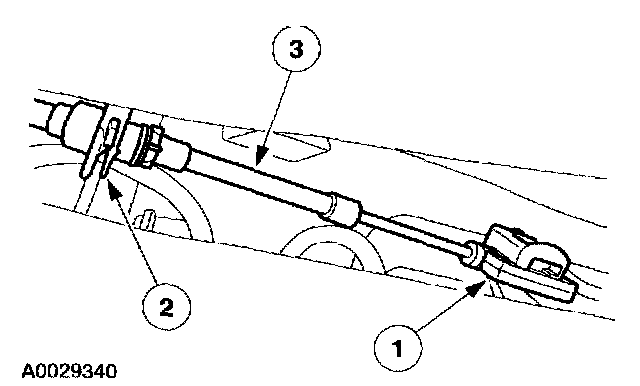 3

2

1

A0029340