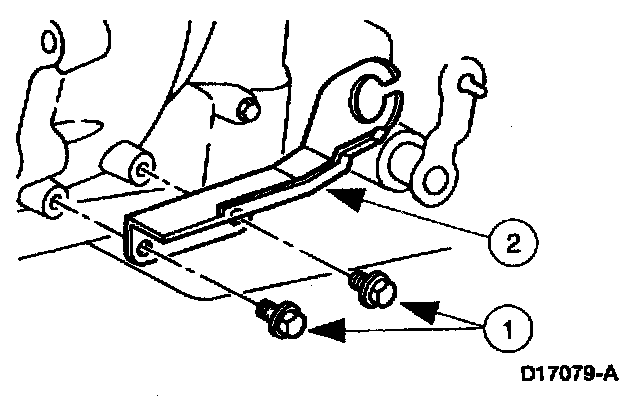 2

1

D17079-A