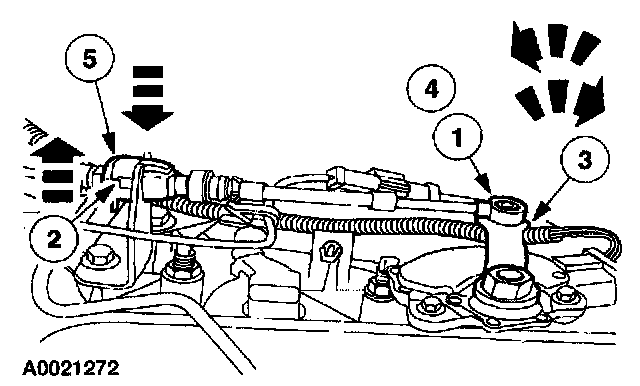 5
4
1
3
2
A0021272