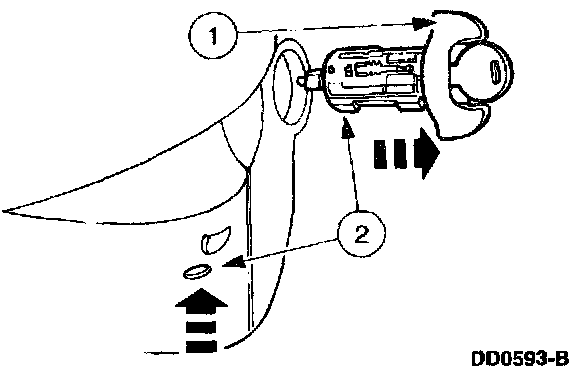 1

2

DD0593-B