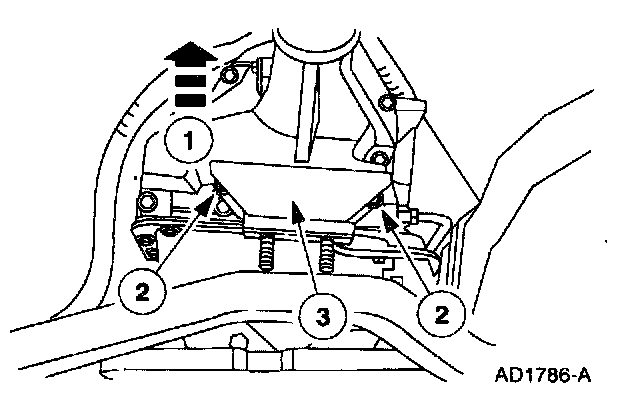 1
2
3
2
AD1786-A