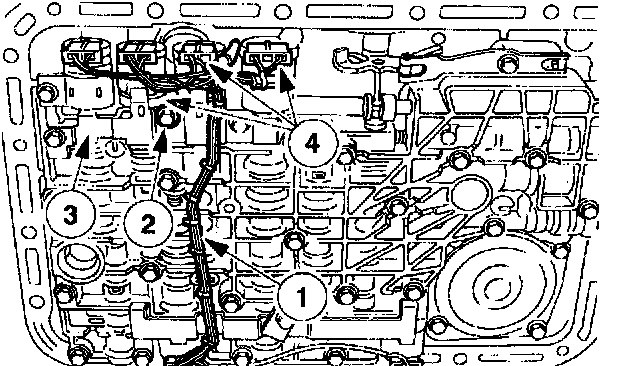 4
3
2
1