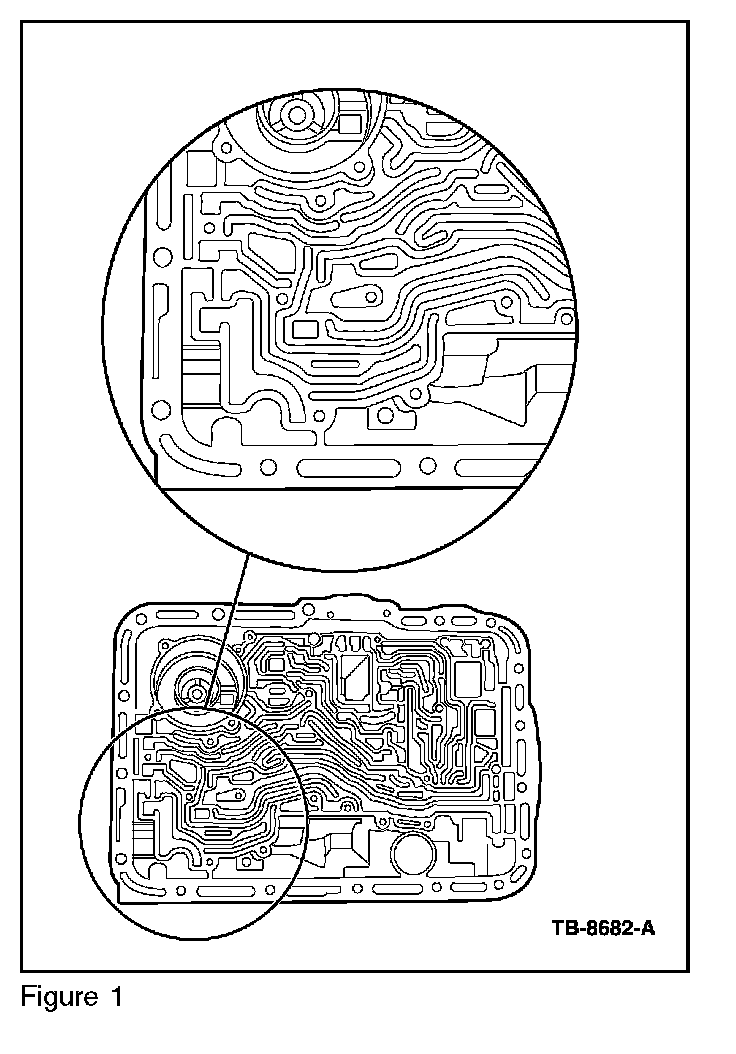 TB-8682-A

Figure 1