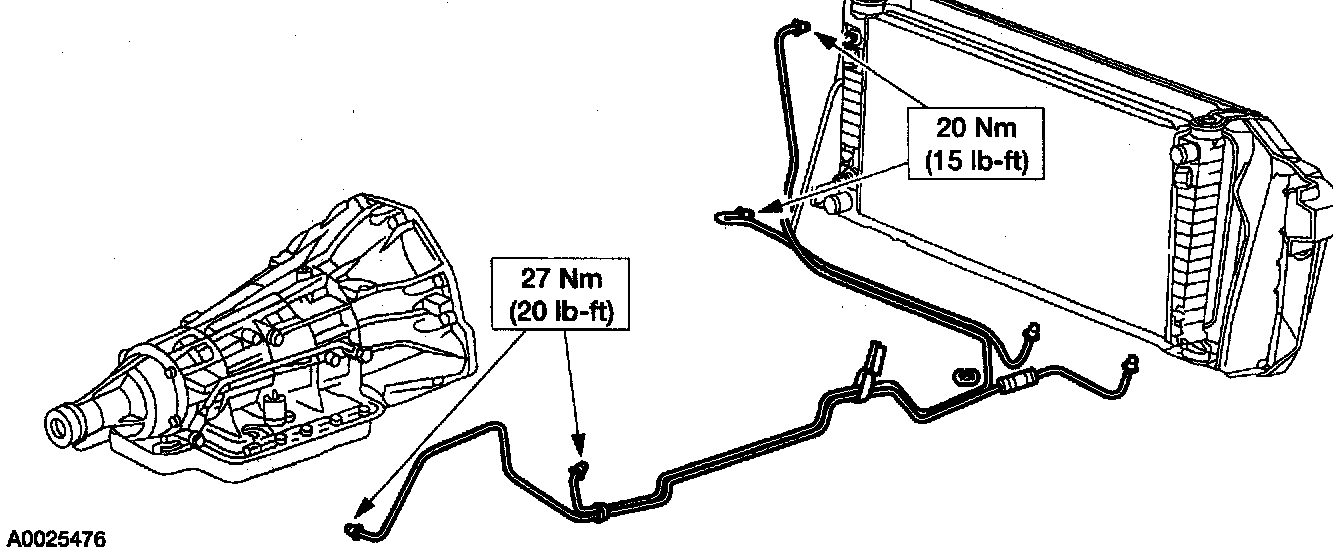 20 Nm
(15 lb-ft)

27 Nm
(20 lb-ft)

A0025476