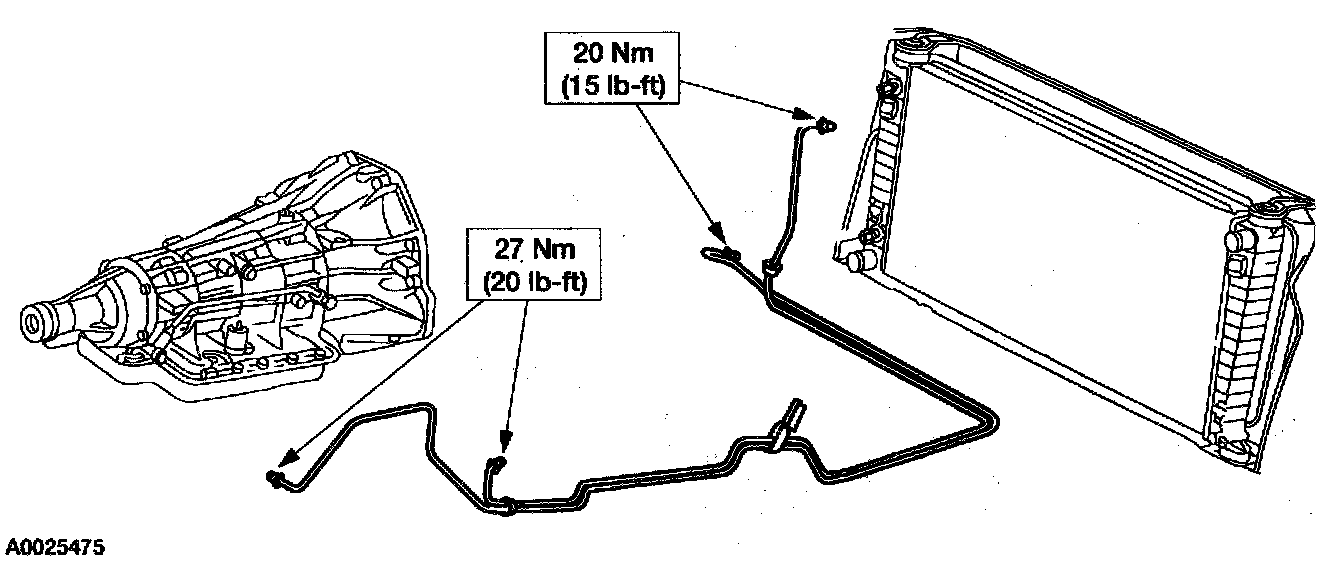 20 Nm
(15 lb-ft)

27 Nm
(20 lb-ft)

A0025475