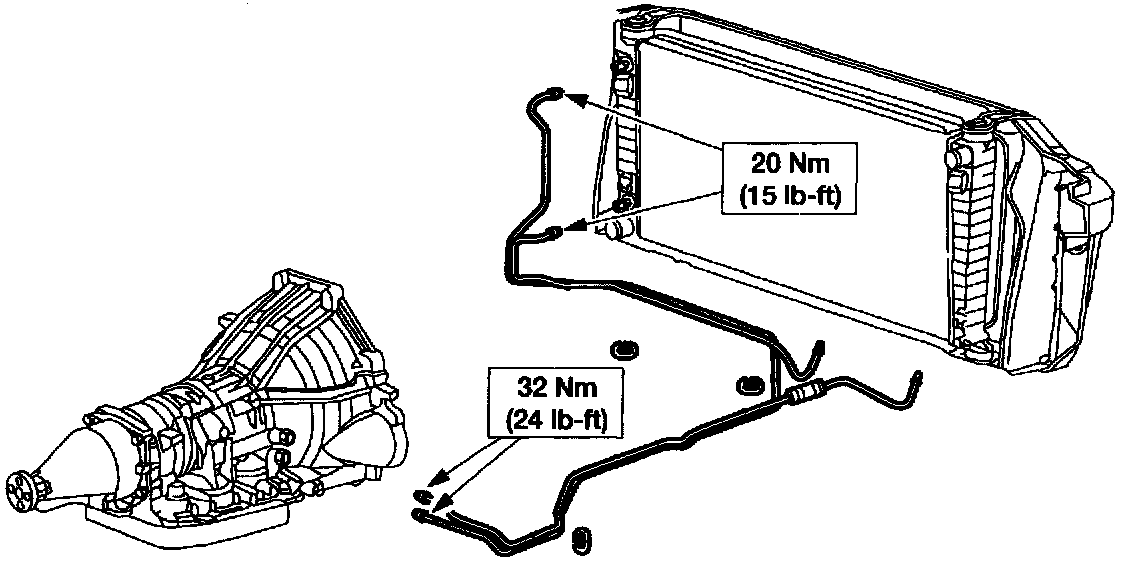 20 Nm
(15 lb-ft)

32 Nm
(24 lb-ft)