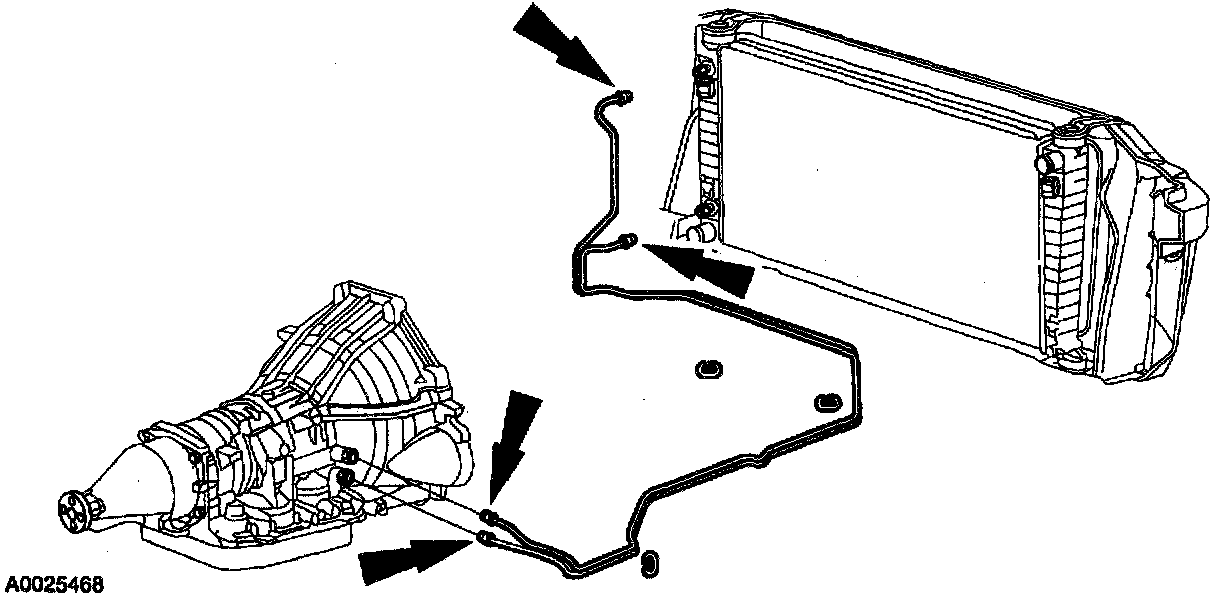 A0025468