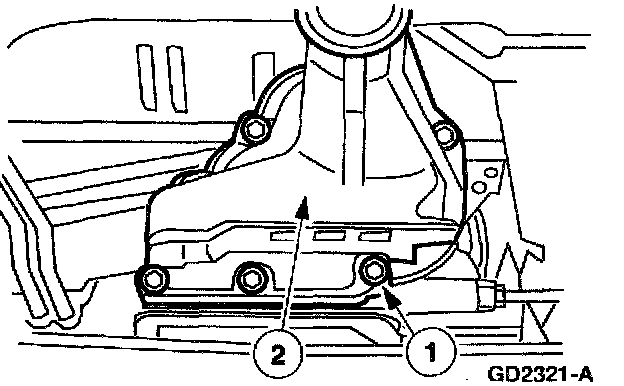 2

1

GD2321-A