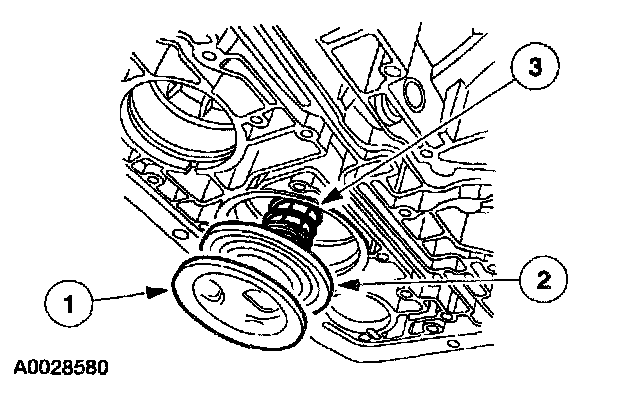 3
2
1
A0028580