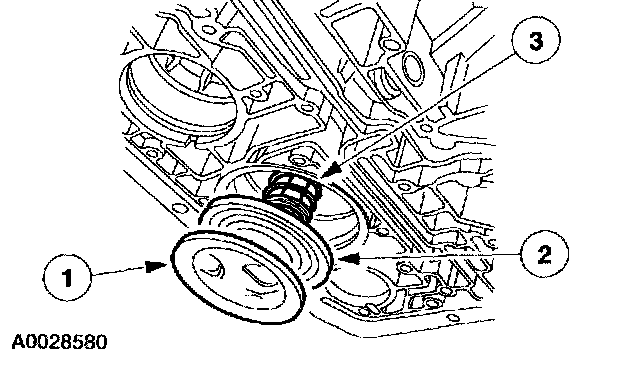 3

2

1

A0028580