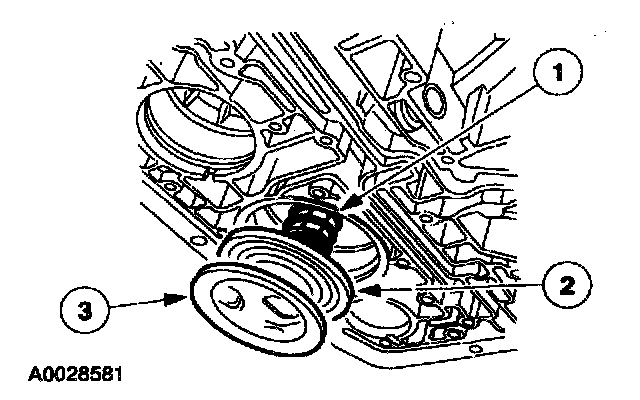 1
2
3
A0028581