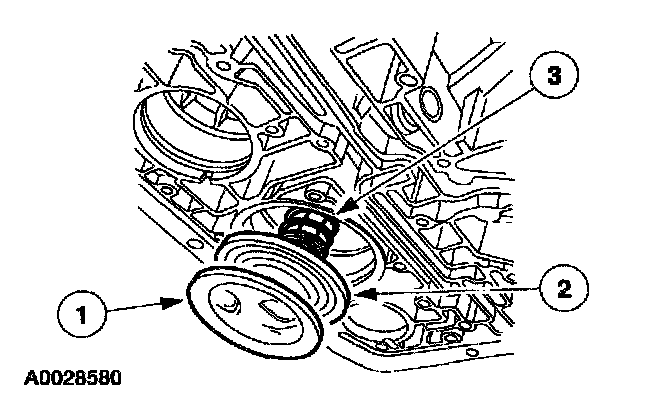 3

2

1

A0028580