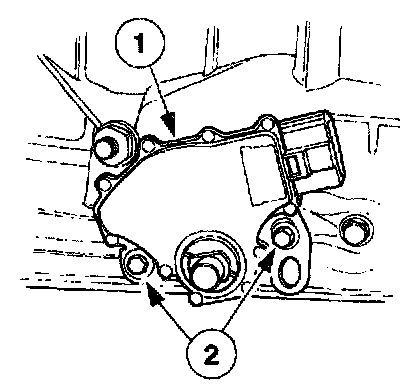 1
2