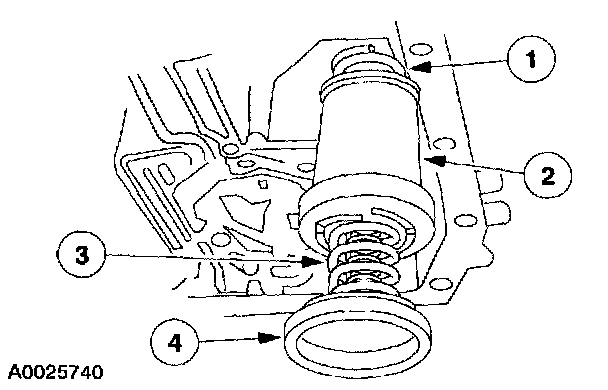 1
2
3
4
A0025740