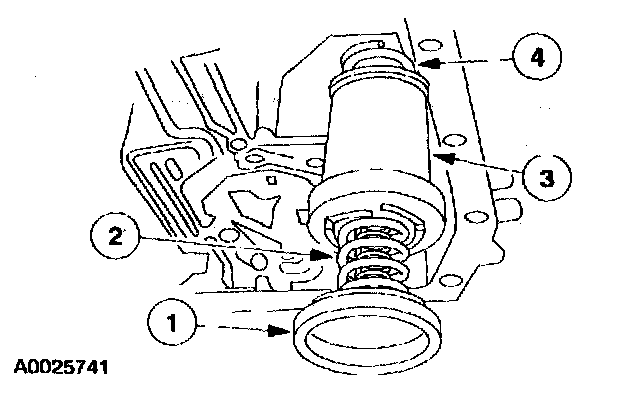 4
3
2
1
A0025741