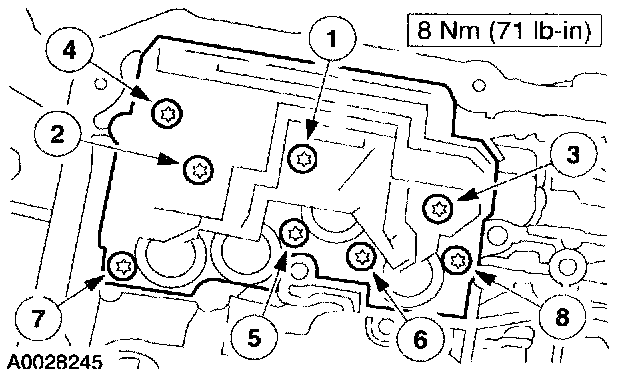 8 Nm (71 lb-in)

4
1
2
3
7
5
6
8
A0028245