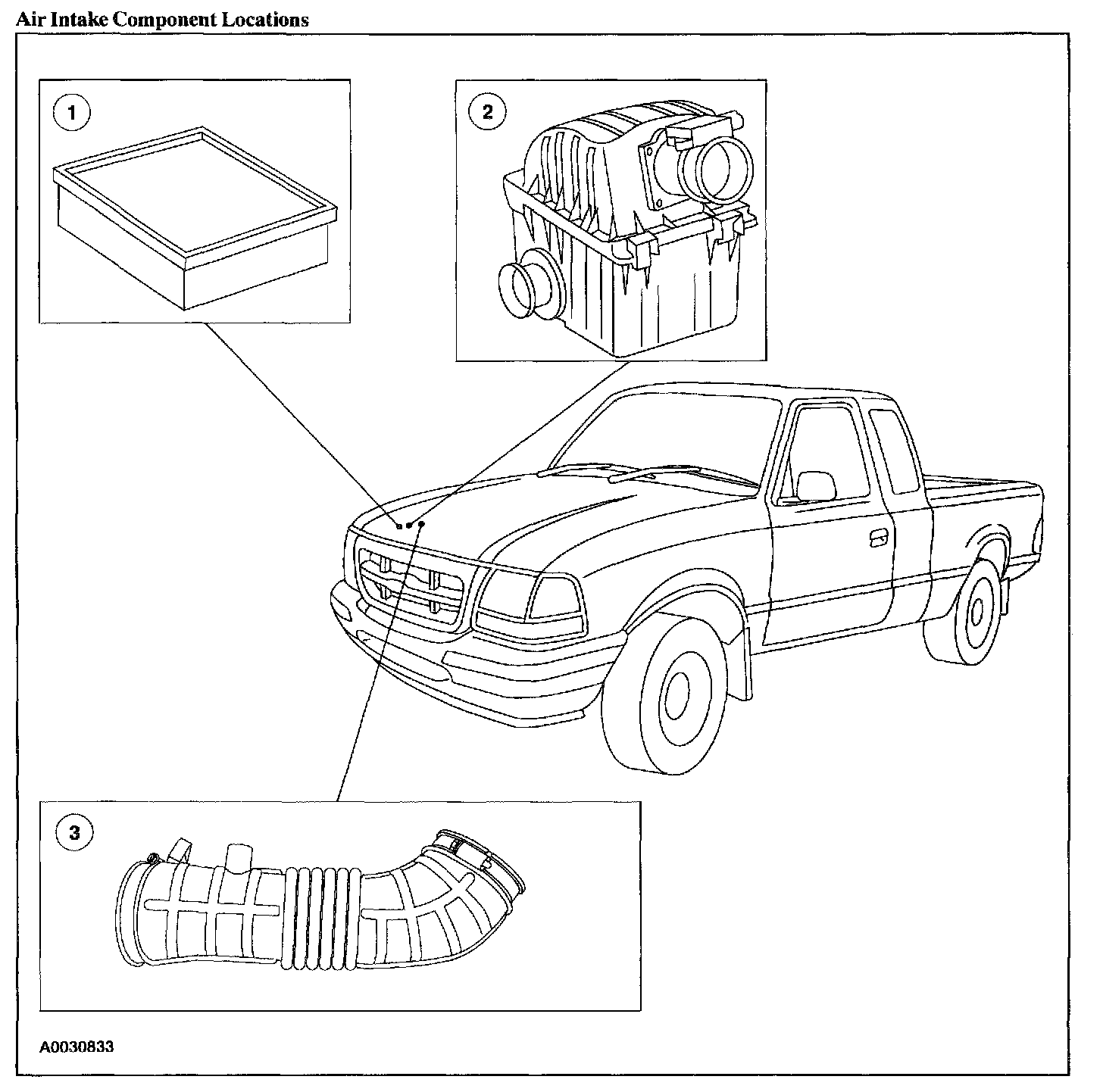 Air Intake Component Locations

1

2

3

A0030833