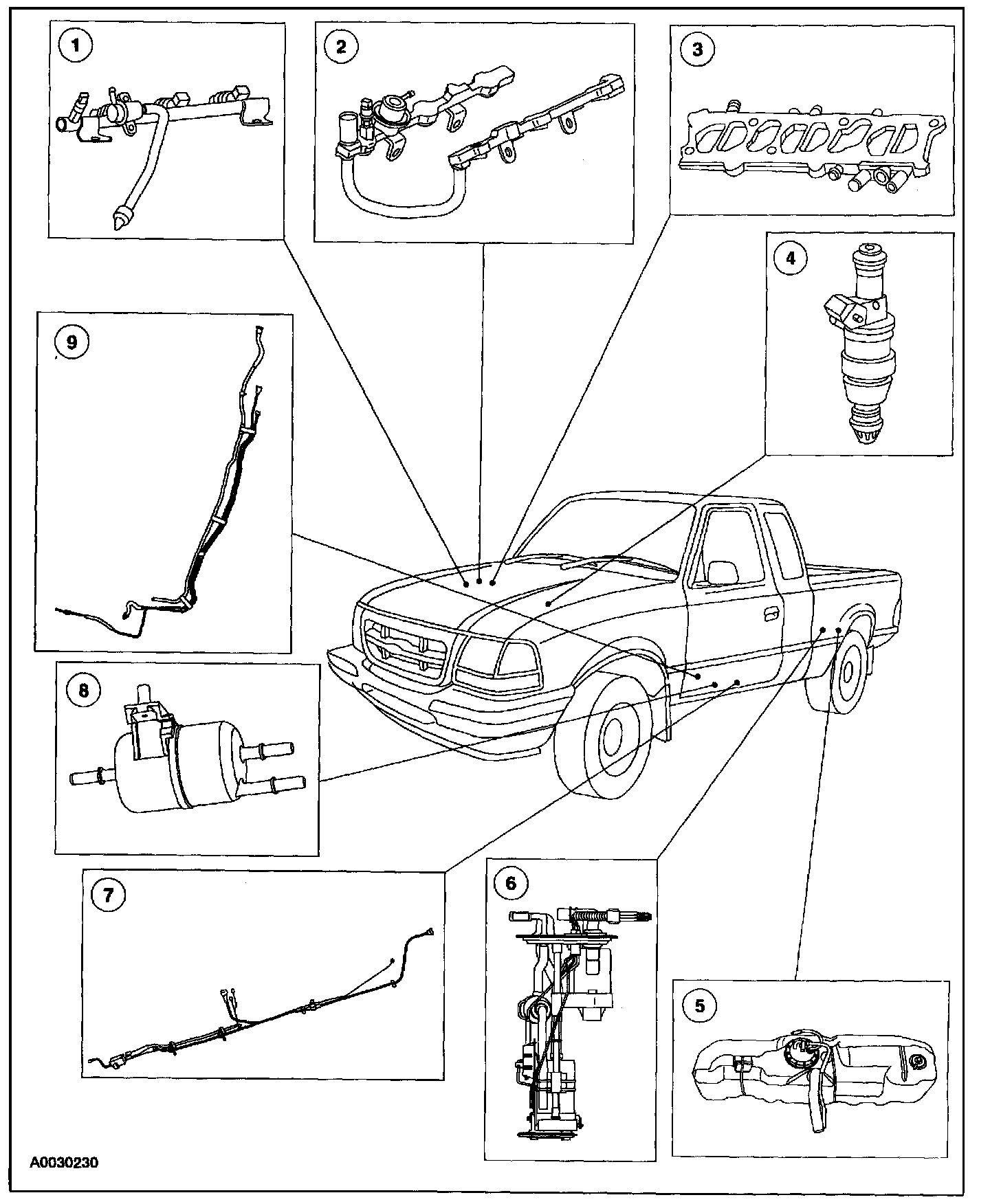 1
2
3
4
9
8
7
6
5
A0030230