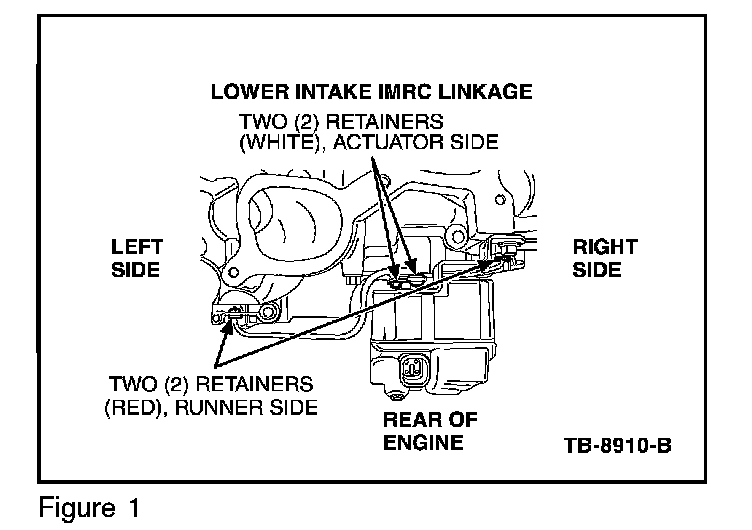 LOWER INTAKE IMRC LINKAGE

TWO (2) RETAINERS (WHITE), ACTUATOR SIDE

LEFT SIDE

RIGHT SIDE

TWO (2) RETAINERS (RED), RUNNER SIDE

REAR OF ENGINE

TB-8910-B

Figure 1