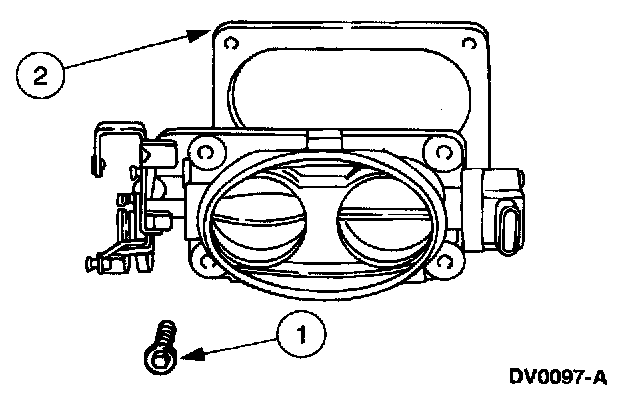 2

1

DV0097-A