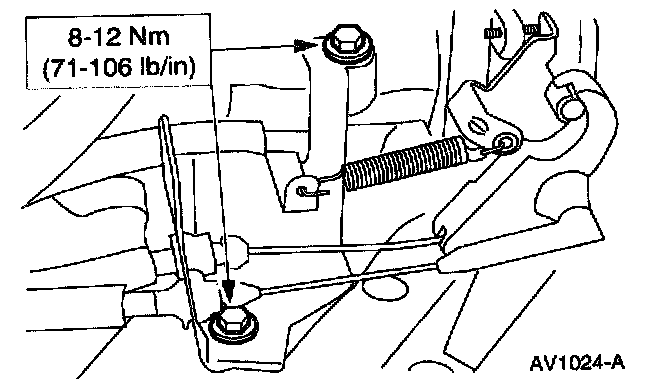 8-12 Nm
(71-106 lb/in)

AV1024-A