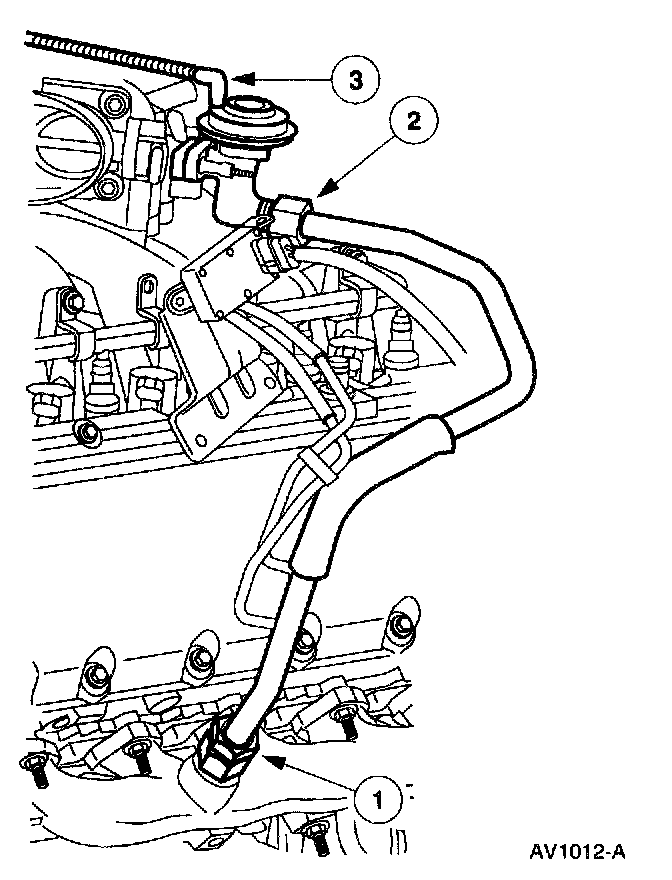 3

2

1

AV1012-A