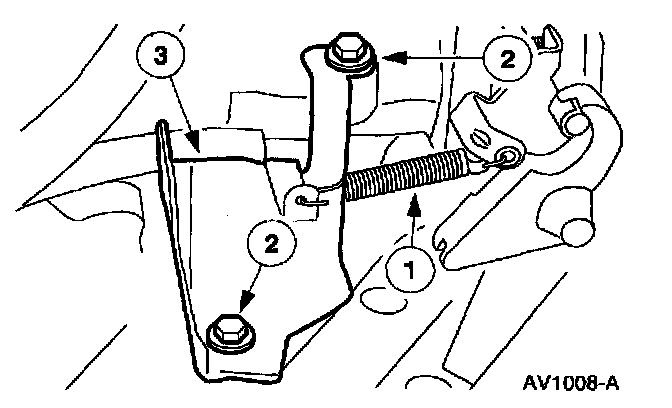 3

2

2

1

AV1008-A