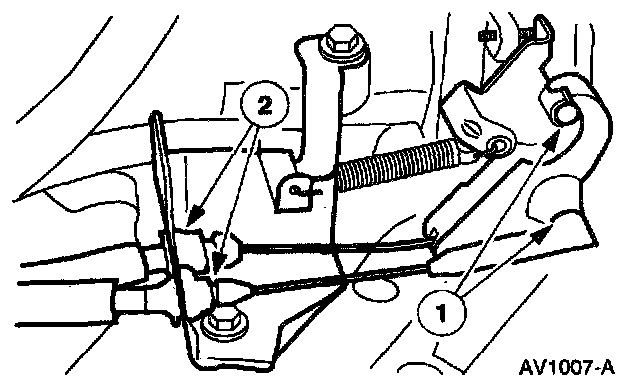 2

1

AV1007-A