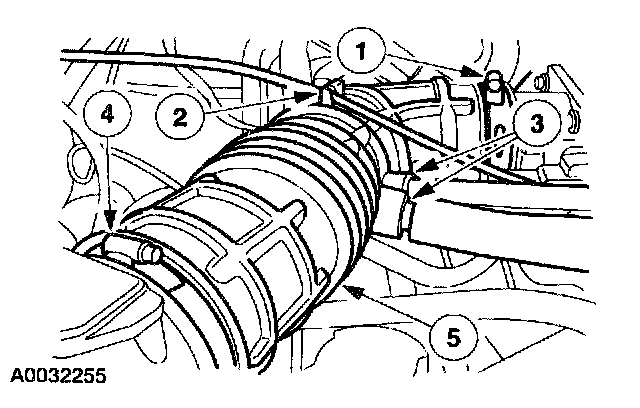 1
2
3
4
5
A0032255