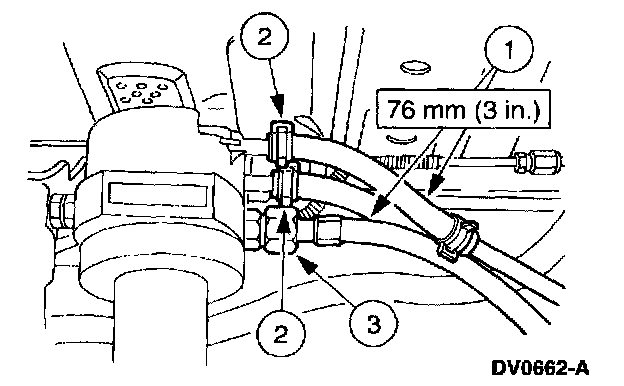 2

1

76 mm (3 in.)

2

3

DV0662-A