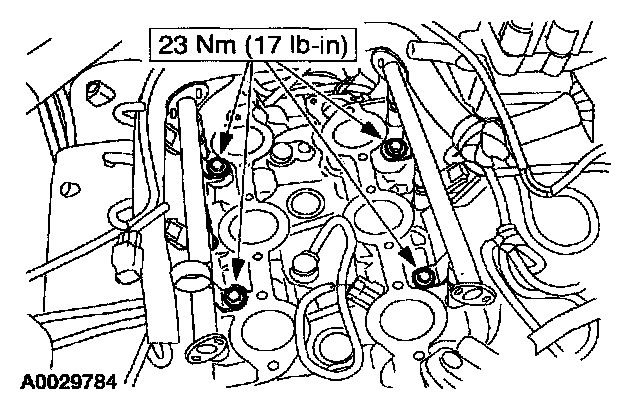 23 Nm (17 lb-in)

A0029784