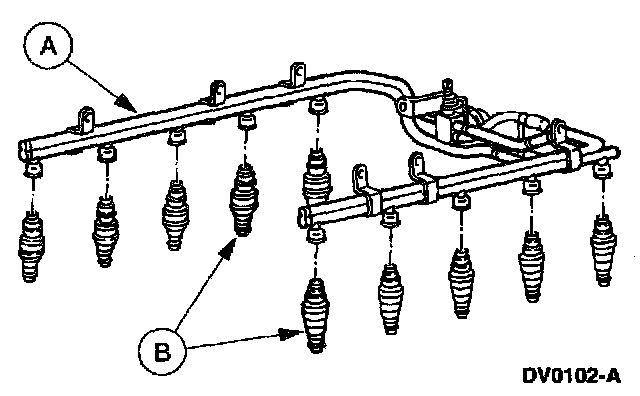 A

B

DV0102-A