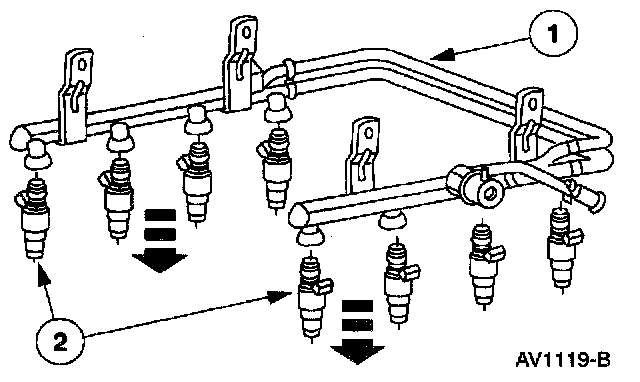 1

2

AV1119-B