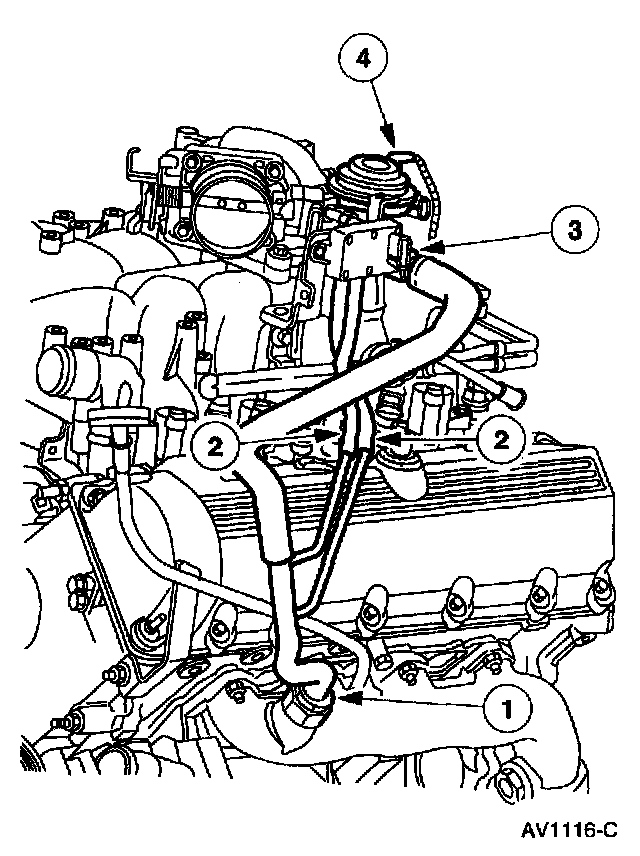 4
3
2
2
1
AV1116-C