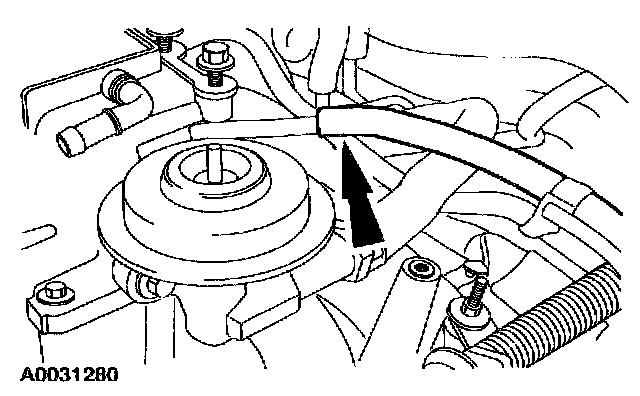 A0031280