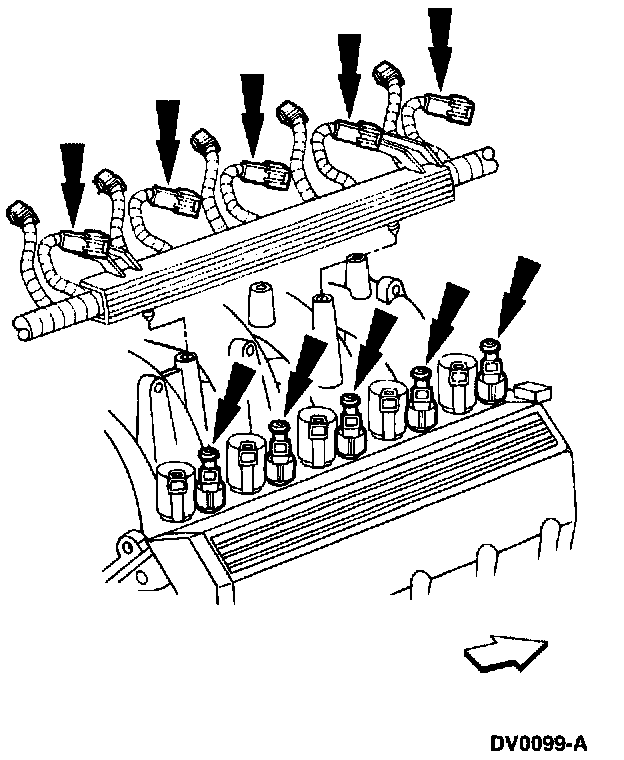 DV0099-A