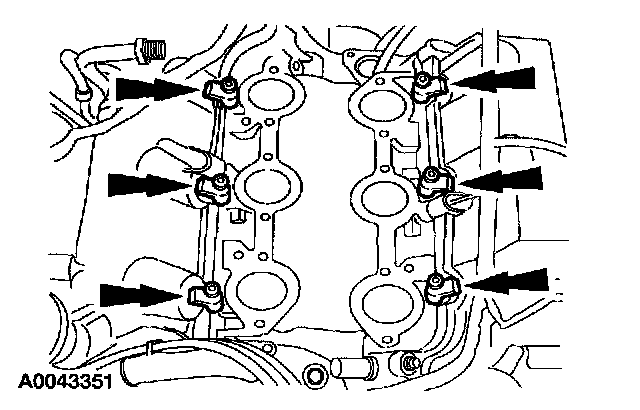 A0043351