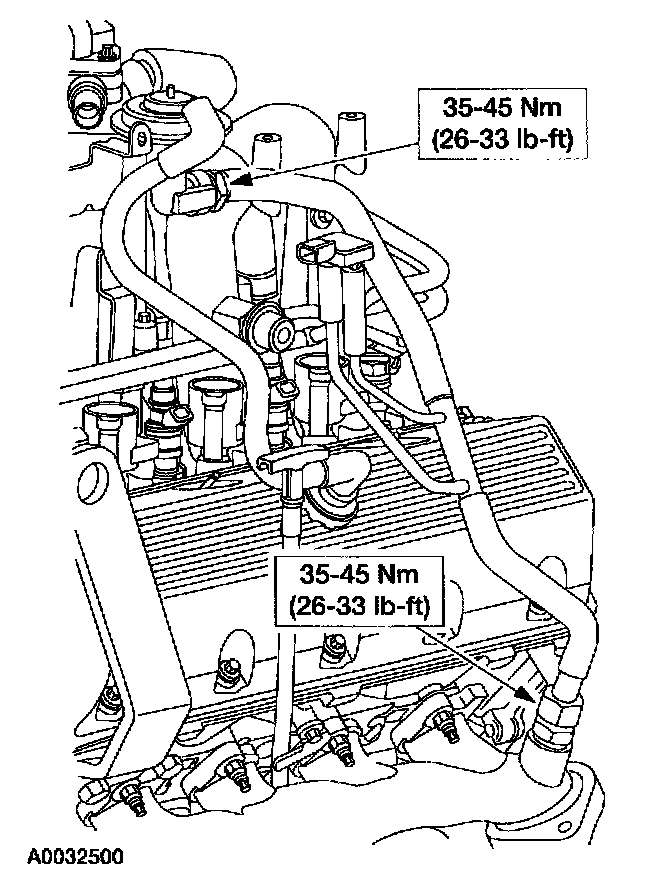 35-45 Nm
(26-33 lb-ft)

35-45 Nm
(26-33 lb-ft)

A0032500