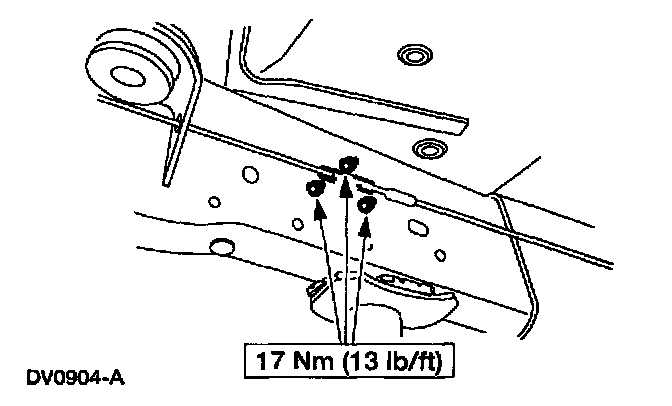 17 Nm (13 lb/ft)

DV0904-A