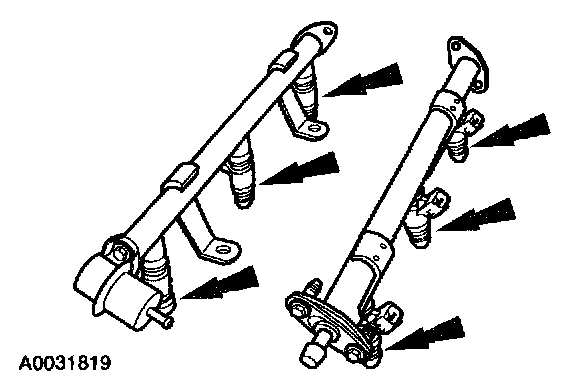 A0031819