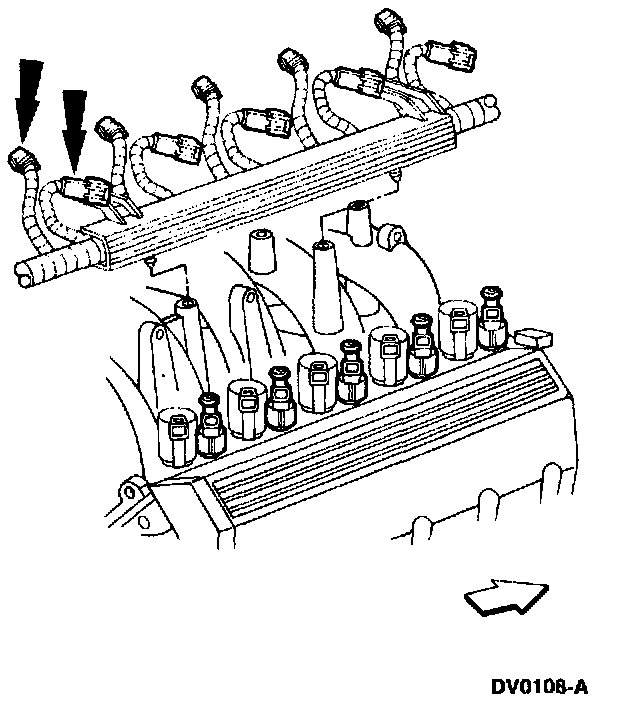 DV0108-A